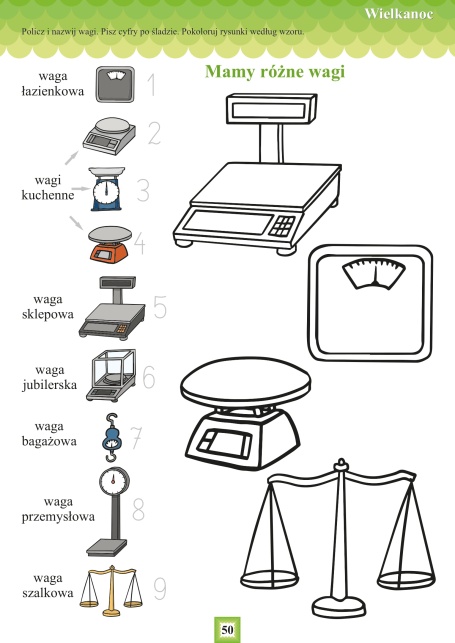 Wielkanoc

Policz i nazwij wagi. Pisz cyfry po śladzie. Pokoloruj rysunki według wzoru.

Mamy różne wagi

waga łazienkowa 1

2

wagi kuchenne 3

4

waga sklepowa 5

waga jubilerska 6

waga bagażowa 7

waga przemysłowa 8

waga szalkowa 9

50