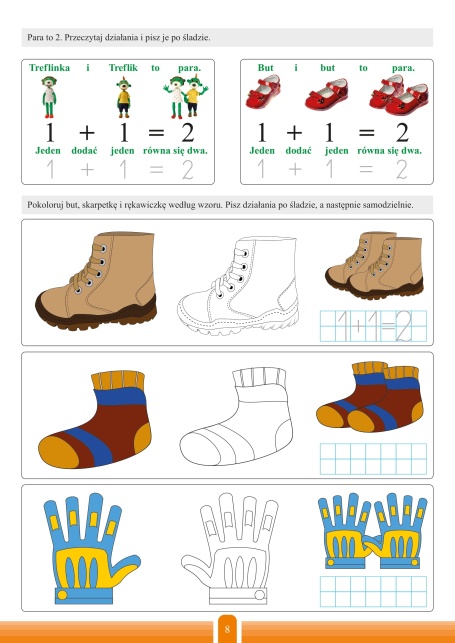 Para to 2. Przeczytaj działania i pisz je po śladzie.

Treflinka i Treflik to para.

$1 + 1 = 2$

Jeden dodać jeden równa się dwa.

$1 + 1 = 2$

But i but to para.

$1 + 1 = 2$

Jeden dodać jeden równa się dwa.

$1 + 1 = 2$

Pokoloruj but, skarpetkę i rękawiczkę według wzoru. Pisz działania po śladzie, a następnie samodzielnie.

$1+1=2$

8